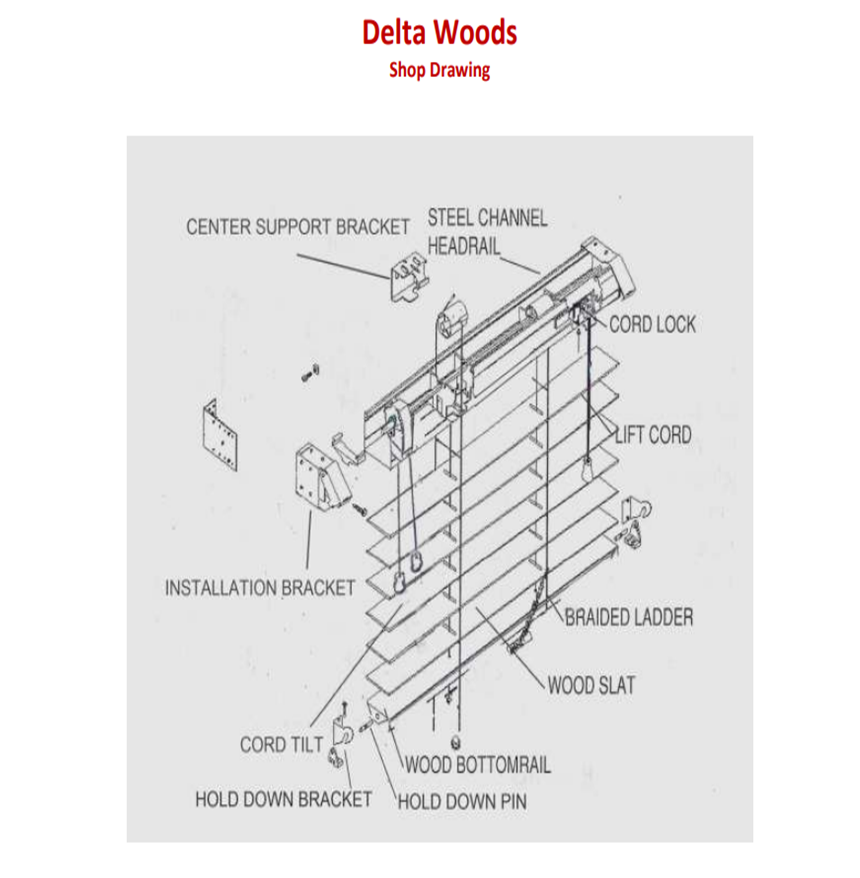 Delta Woods
Shop Drawing

CENTER SUPPORT BRACKET
STEEL CHANNEL HEADRAIL
CORD LOCK
LIFT CORD
INSTALLATION BRACKET
BRAIDED LADDER
WOOD SLAT
CORD TILT
WOOD BOTTOMRAIL
HOLD DOWN BRACKET
HOLD DOWN PIN